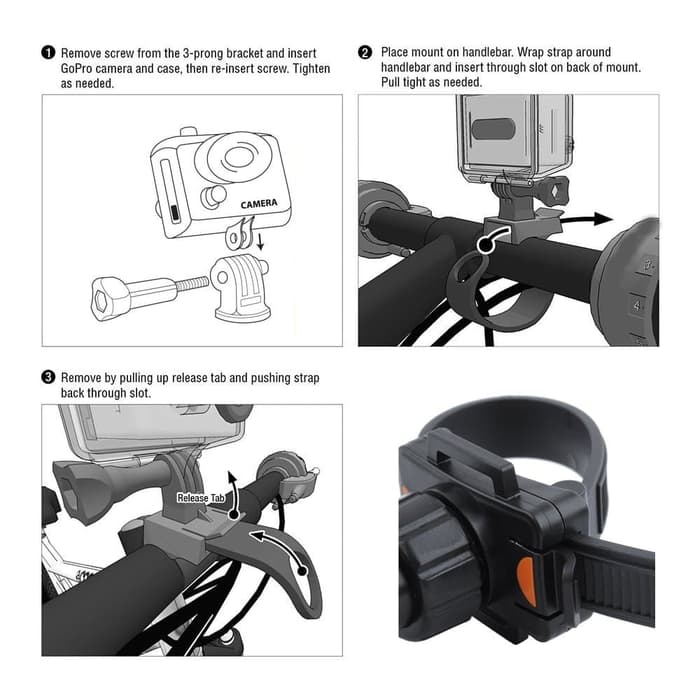 ❶ Remove screw from the 3-prong bracket and insert GoPro camera and case, then re-insert screw. Tighten as needed.

CAMERA

❷ Place mount on handlebar. Wrap strap around handlebar and insert through slot on back of mount. Pull tight as needed.

3
4

❸ Remove by pulling up release tab and pushing strap back through slot.

Release Tab